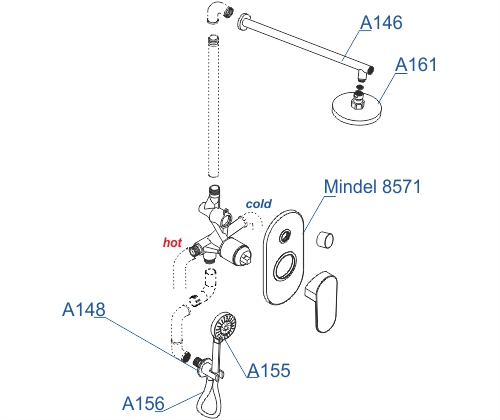 A146

A161

Mindel 8571

cold

hot

A148

A155

A156