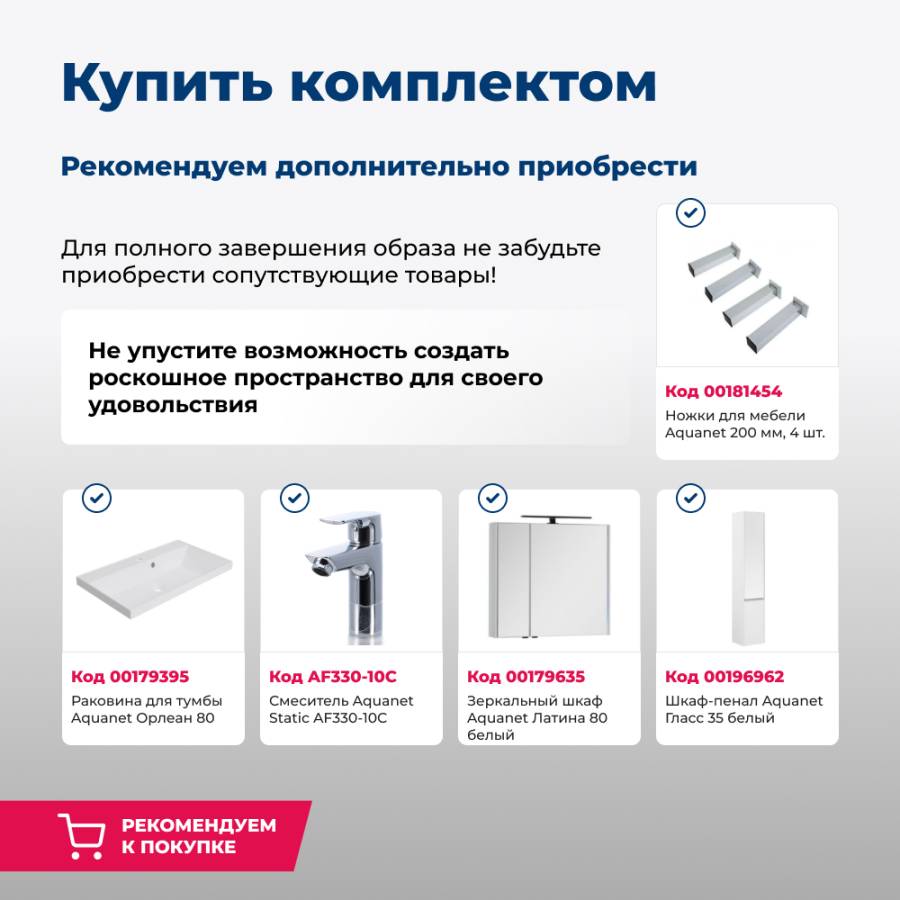 Купить комплектом

Рекомендуем дополнительно приобрести

Для полного завершения образа не забудьте приобрести сопутствующие товары!

Не упустите возможность создать роскошное пространство для своего удовольствия

Код 00181454
Ножки для мебели Aquanet 200 мм, 4 шт.

Код 00179395
Раковина для тумбы Aquanet Орлеан 80

Код AF330-10C
Смеситель Aquanet Static AF330-10C

Код 00179635
Зеркальный шкаф Aquanet Латина 80 белый

Код 00196962
Шкаф-пенал Aquanet Гласс 35 белый

РЕКОМЕНДУЕМ К ПОКУПКЕ