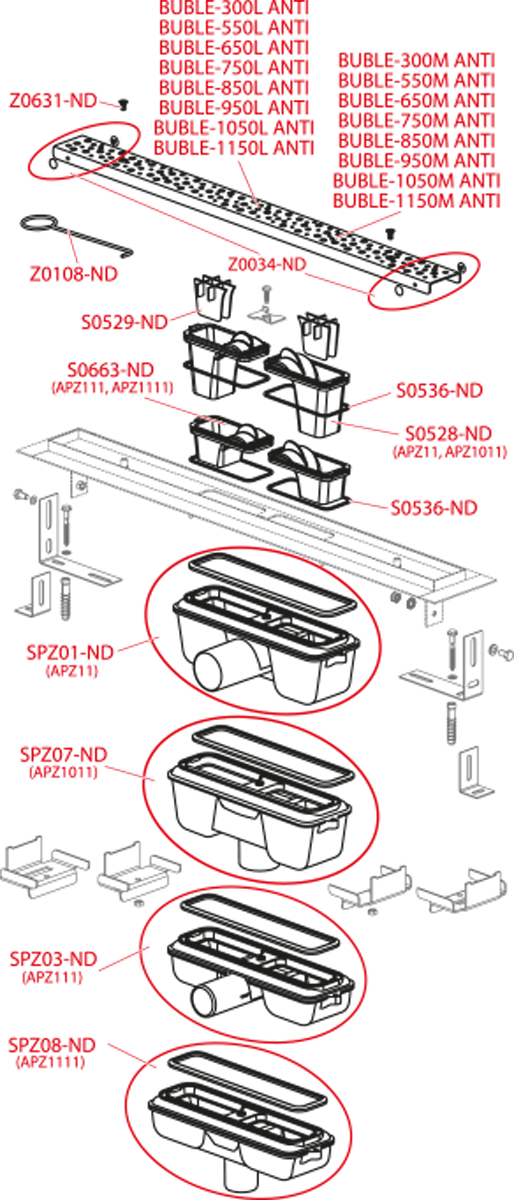 BUBLE-300L ANTI
BUBLE-550L ANTI
BUBLE-650L ANTI
BUBLE-750L ANTI
BUBLE-850L ANTI
BUBLE-950L ANTI
BUBLE-1050L ANTI
BUBLE-1150L ANTI

BUBLE-300M ANTI
BUBLE-550M ANTI
BUBLE-650M ANTI
BUBLE-750M ANTI
BUBLE-850M ANTI
BUBLE-950M ANTI
BUBLE-1050M ANTI
BUBLE-1150M ANTI

Z0631-ND

Z0108-ND

Z0034-ND

S0529-ND

S0663-ND
(APZ111, APZ1111)

S0536-ND

S0528-ND
(APZ11, APZ1011)

S0536-ND

SPZ01-ND
(APZ11)

SPZ07-ND
(APZ1011)

SPZ03-ND
(APZ111)

SPZ08-ND
(APZ1111)