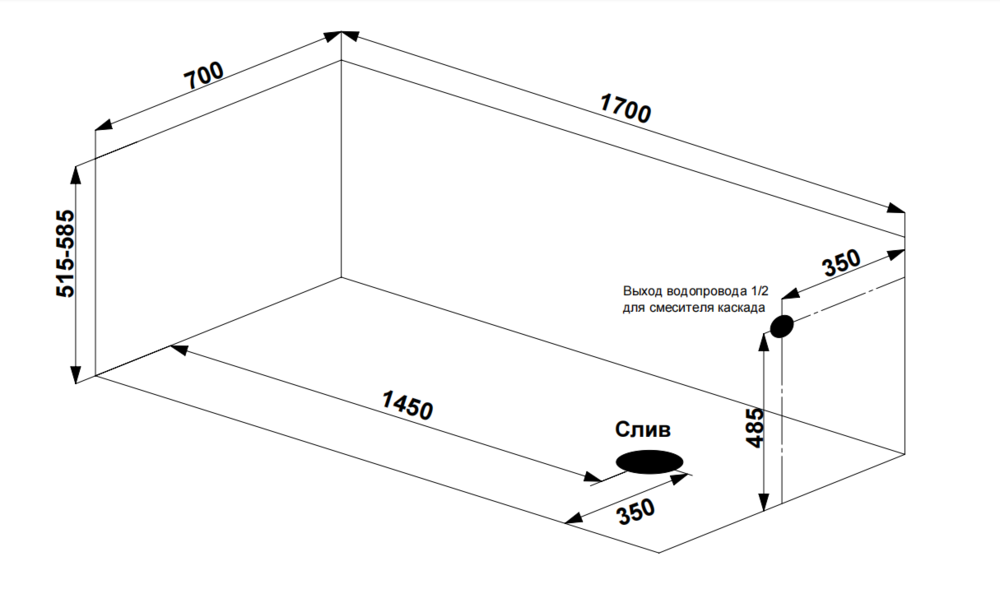 700

1700

515-585

350

Выход водопровода 1/2 для смесителя каскада

1450

Слив

485

350