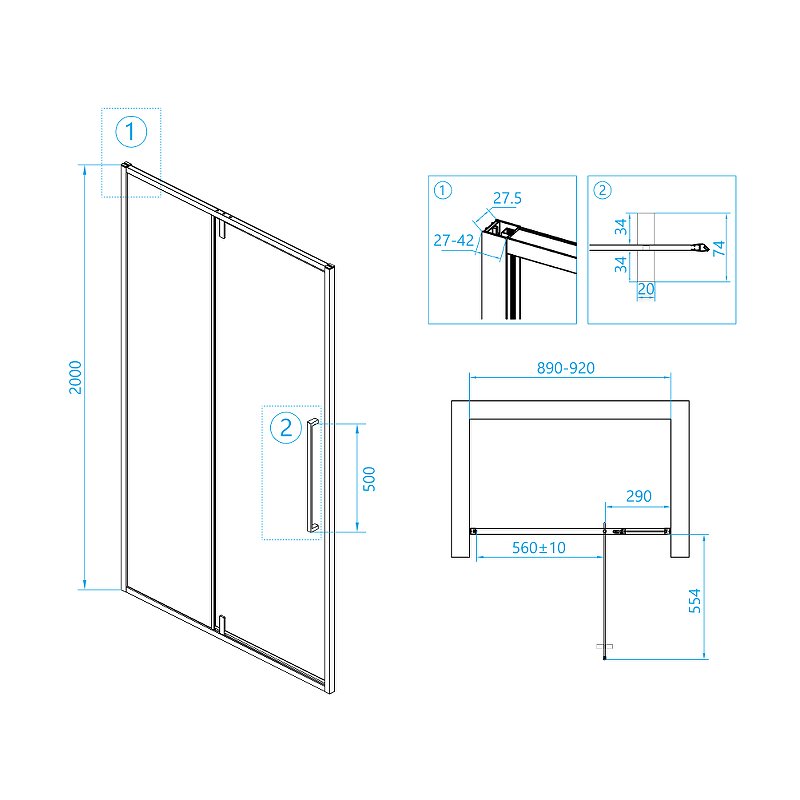 1

2000

2

500

1

27.5

27-42

2

34

34

74

20

890-920

290

560±10

554