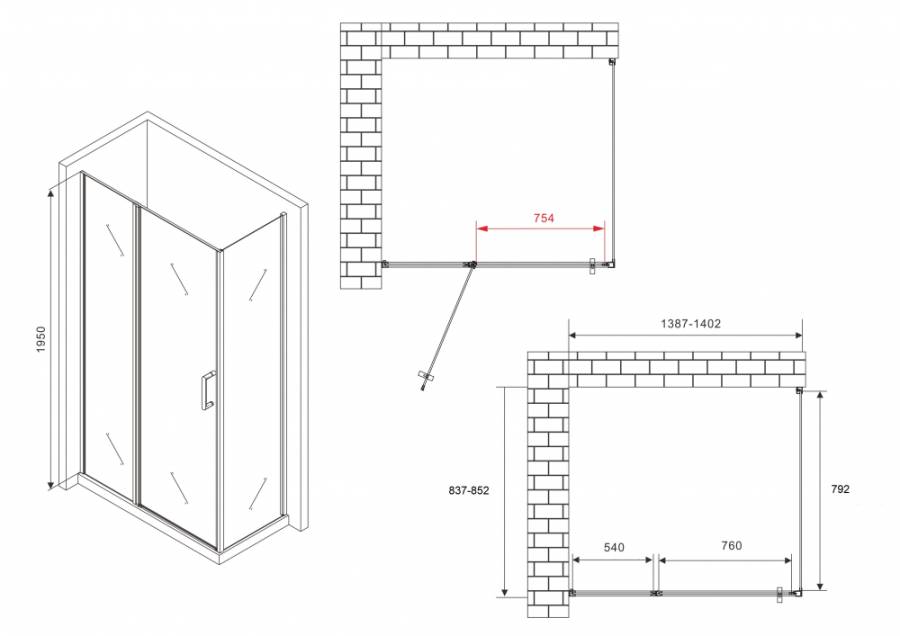 1950

754

1387-1402

837-852

792

540

760