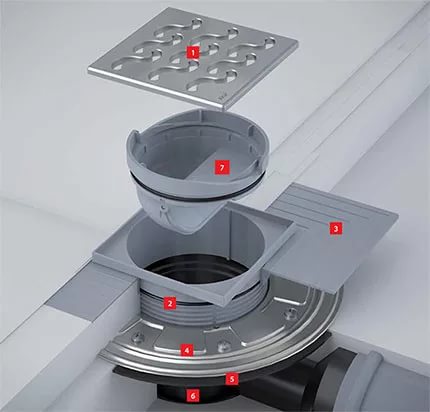 1
7
3
2
4
5
6