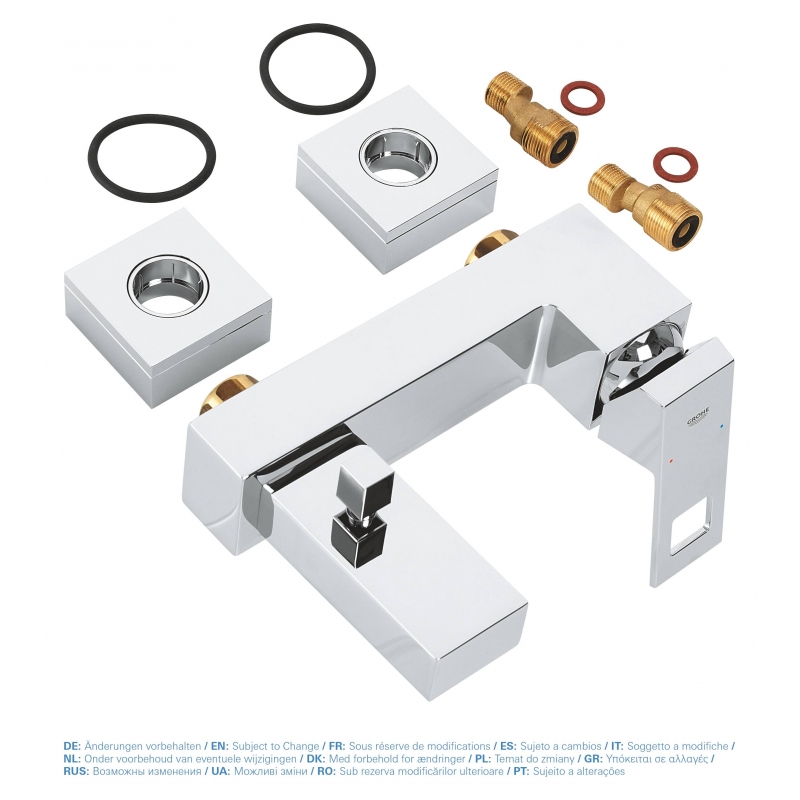 GROHE

DE: Änderungen vorbehalten / EN: Subject to Change / FR: Sous réserve de modifications / ES: Sujeto a cambios / IT: Soggetto a modifiche / NL: Onder voorbehoud van eventuele wijzigingen / DK: Med forbehold for ændringer / PL: Temat do zmiany / GR: Υπόκειται σε αλλαγές / RUS: Возможны изменения / UA: Можливі зміни / RO: Sub rezerva modificărilor ulterioare / PT: Sujeito a alterações