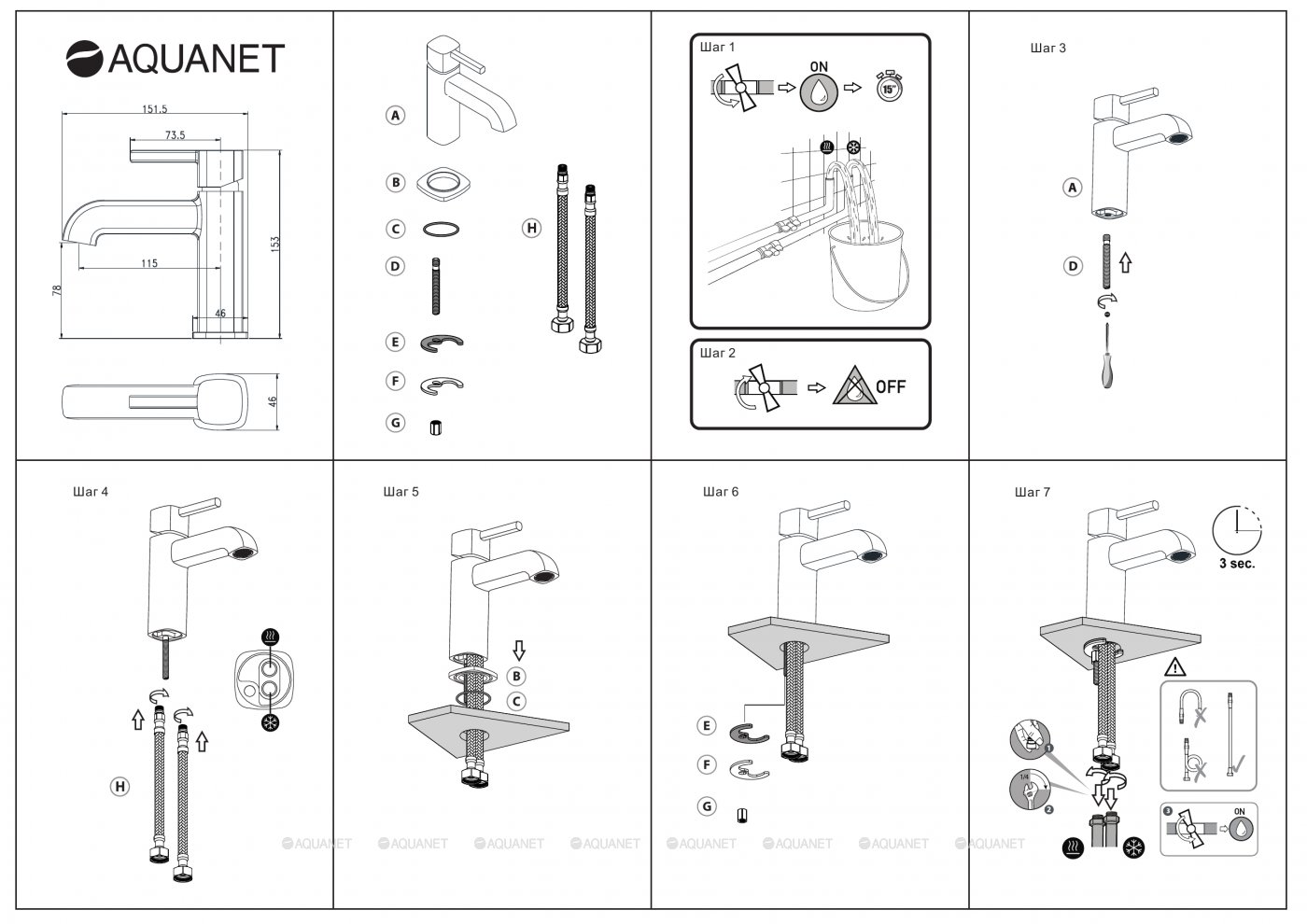 AQUANET

151.5
73.5
115
153
78
46
46

A
B
C
D
E
F
G
H

Шаг 1
ON
15"

Шаг 2
OFF

Шаг 3
A
D

Шаг 4
H

Шаг 5
B
C

Шаг 6
E
F
G

Шаг 7
3 sec.
1
1/4
2
3
ON

AQUANET AQUANET AQUANET AQUANET AQUANET AQUANET AQUANET AQUANET