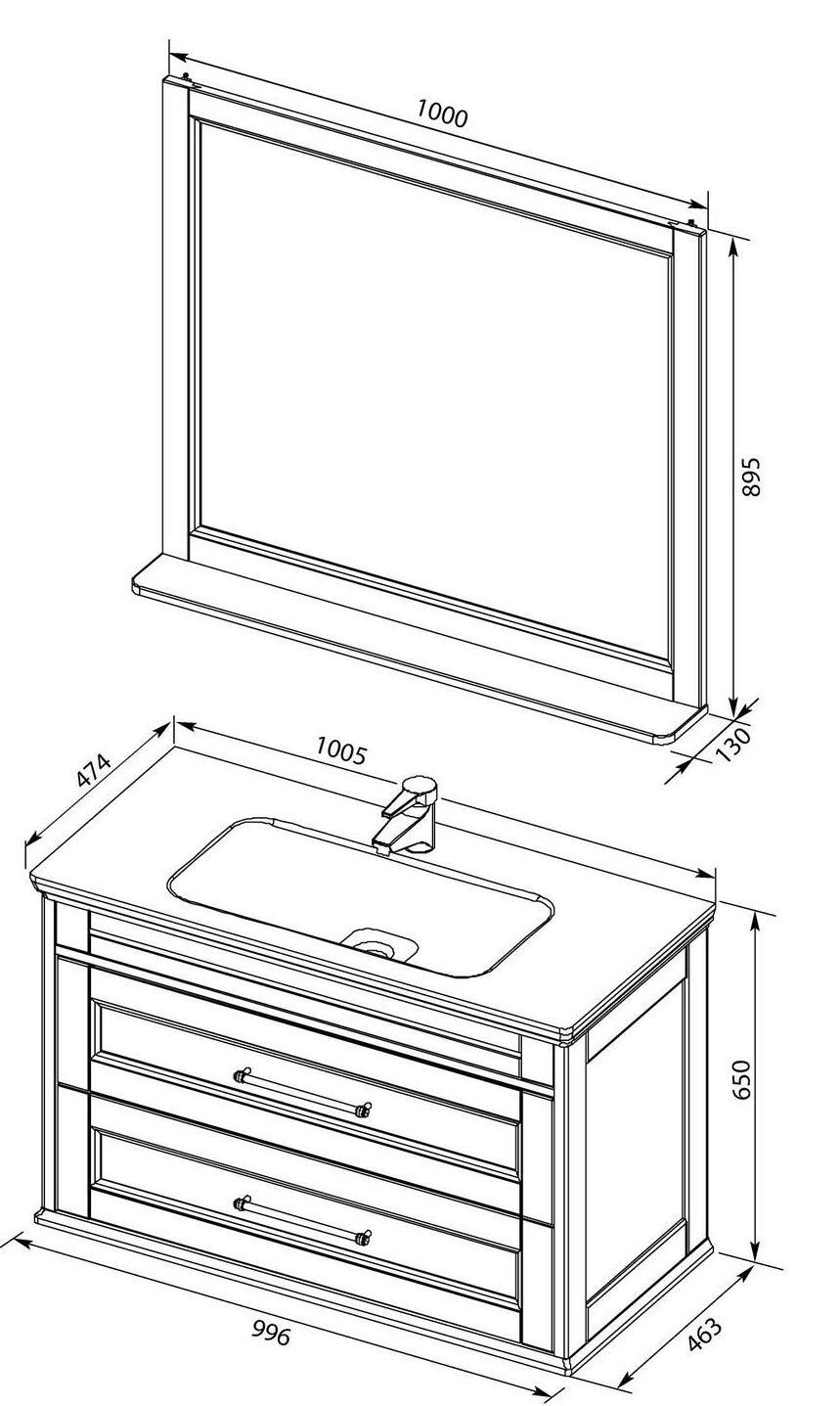 1000

895

130

474

1005

650

996

463