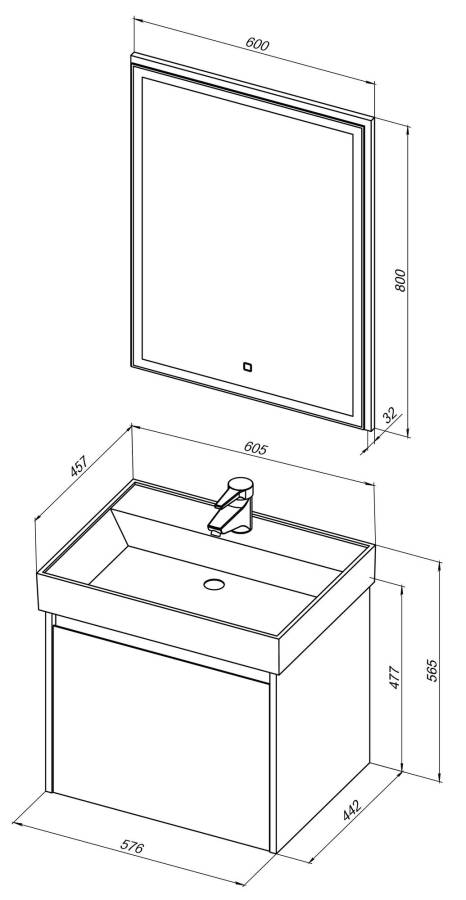 600
800
32
457
605
477
565
442
576