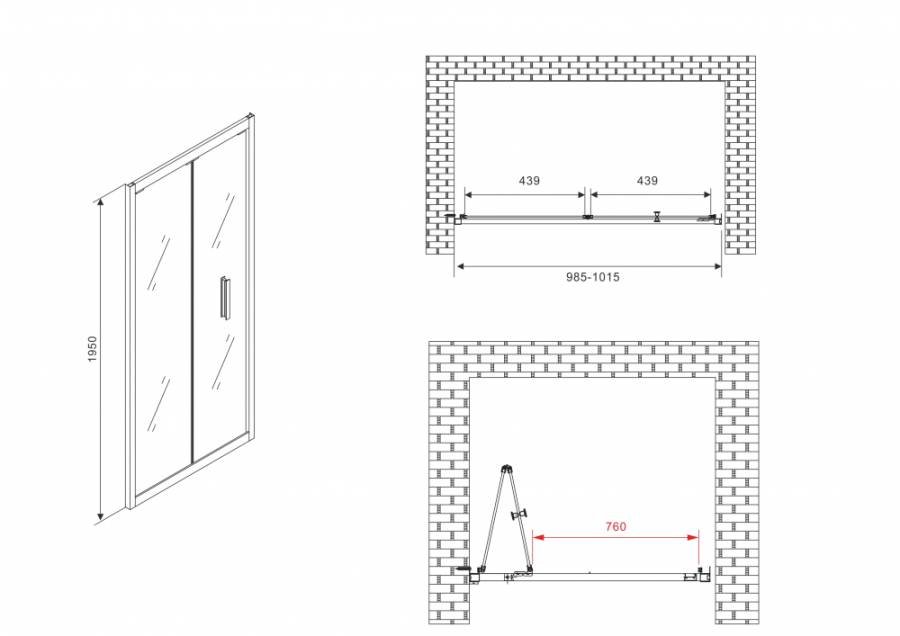 1950

439

439

985-1015

760