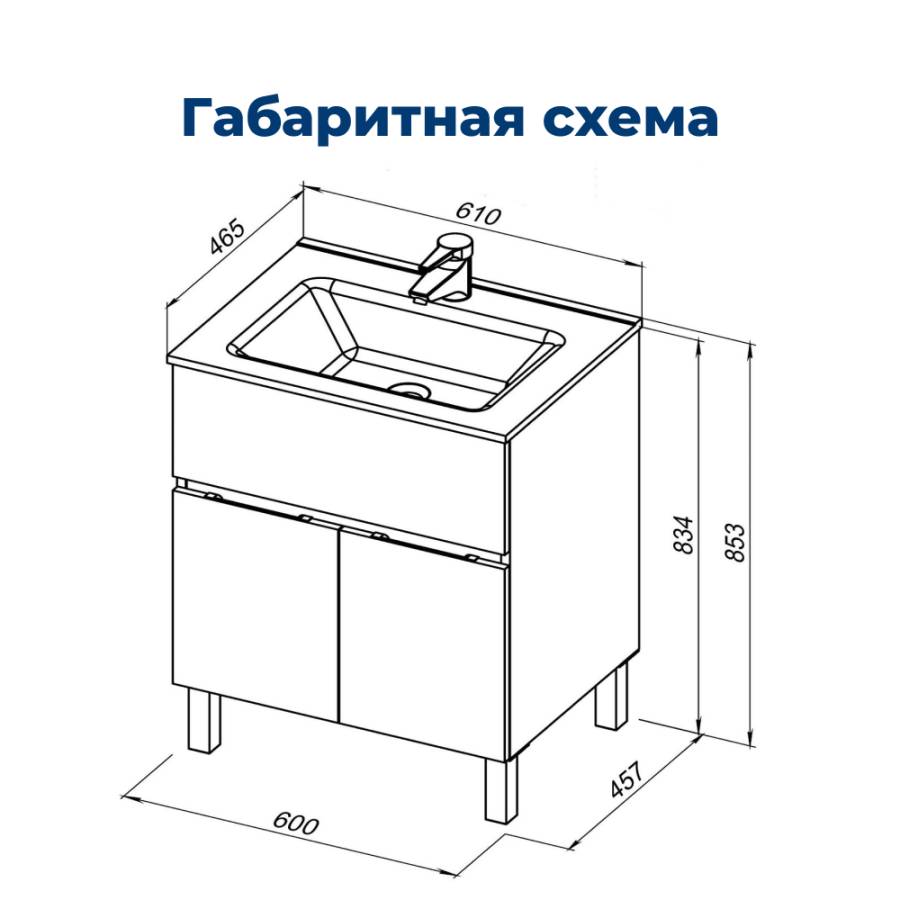 Габаритная схема

465

610

834

853

457

600