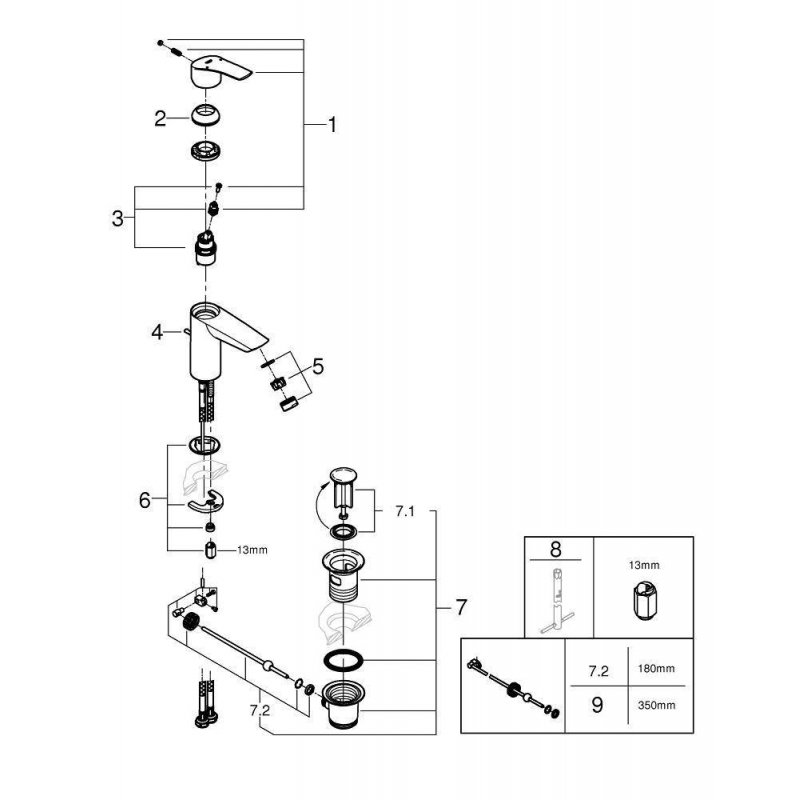 1
2
3
4
5
6
13mm
7.1
7
7.2
8
13mm
7.2 180mm
9 350mm