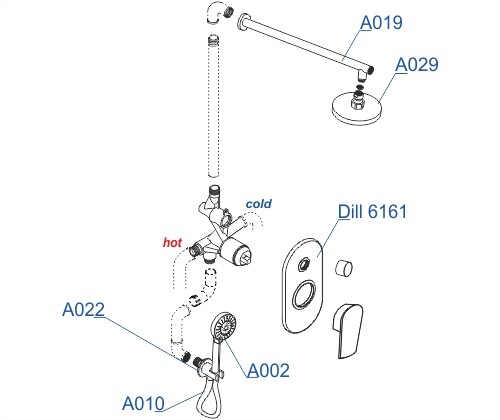 A019
A029
cold
Dill 6161
hot
A022
A002
A010