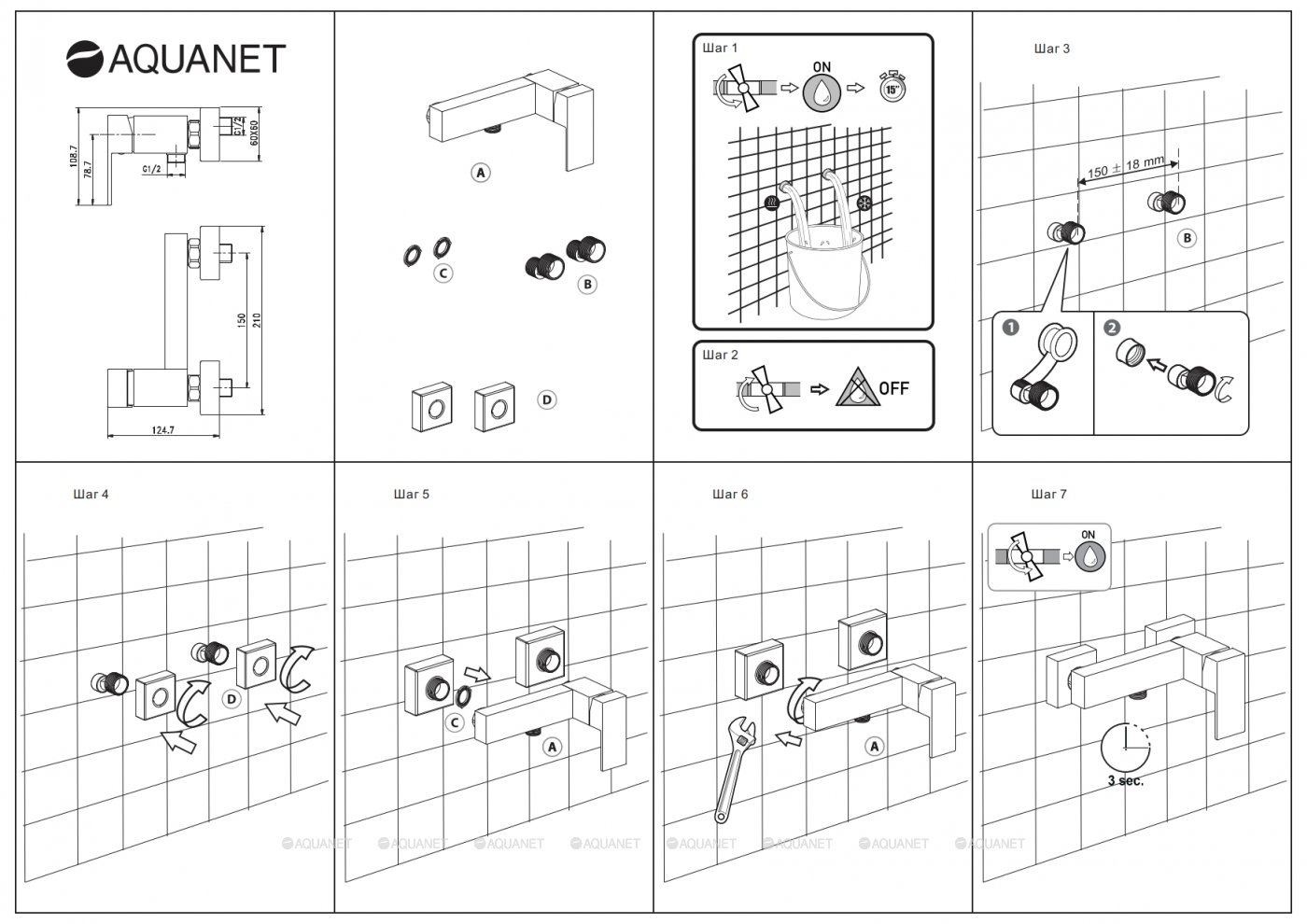 AQUANET

108.7
78.7
G1/2
G1/2
60X60
150
210
124.7

A
C
B
D

Шаг 1
ON
15"

Шаг 2
OFF

Шаг 3
150 ± 18 mm
B
1
2

Шаг 4
D

Шаг 5
C
A

Шаг 6
A

Шаг 7
ON
3 sec.

AQUANET AQUANET AQUANET AQUANET AQUANET AQUANET AQUANET AQUANET