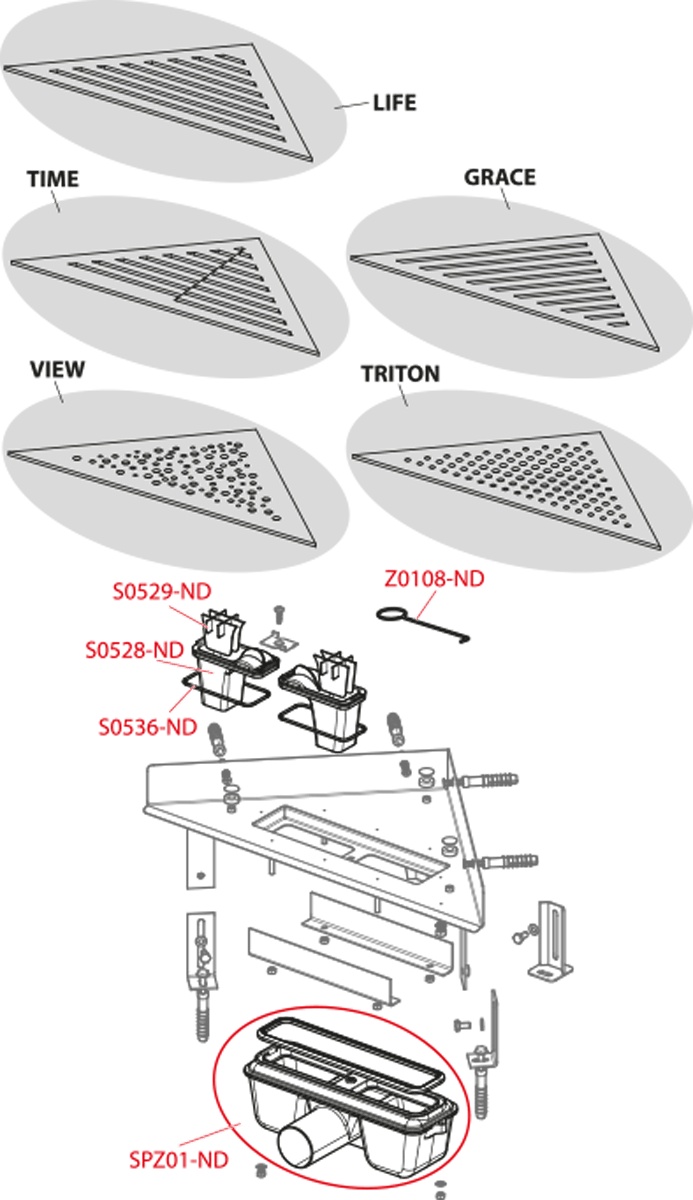 LIFE
TIME
GRACE
VIEW
TRITON
S0529-ND
Z0108-ND
S0528-ND
S0536-ND
SPZ01-ND