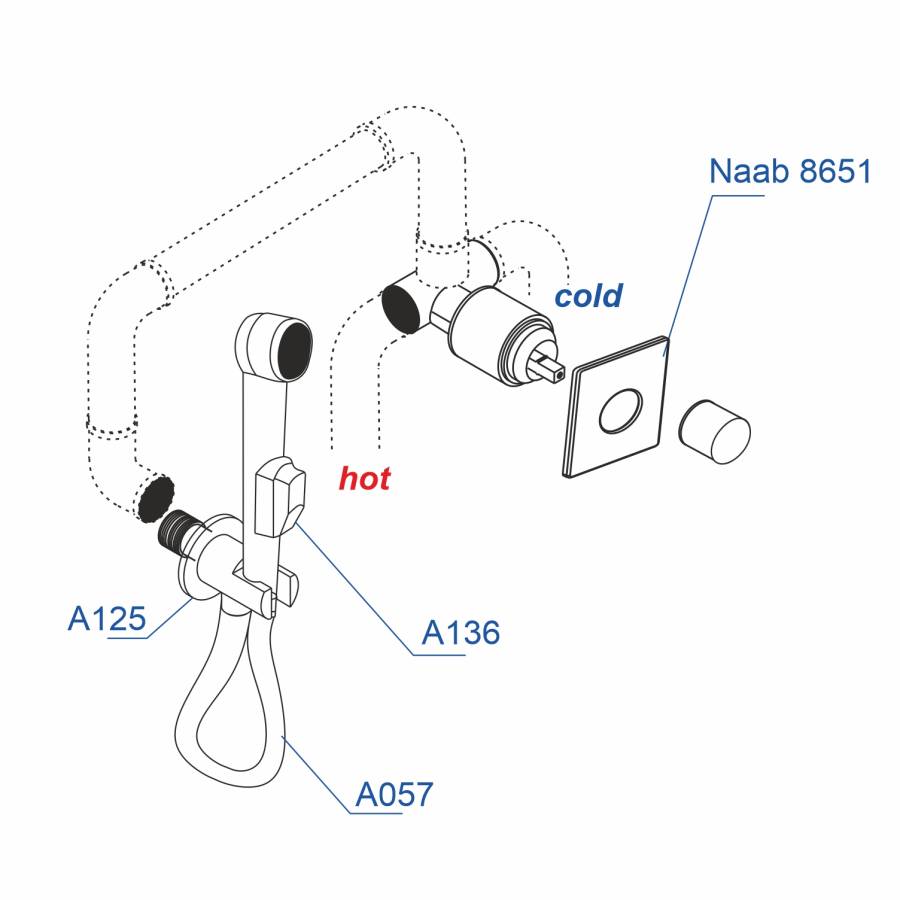 Naab 8651

cold

hot

A125

A136

A057