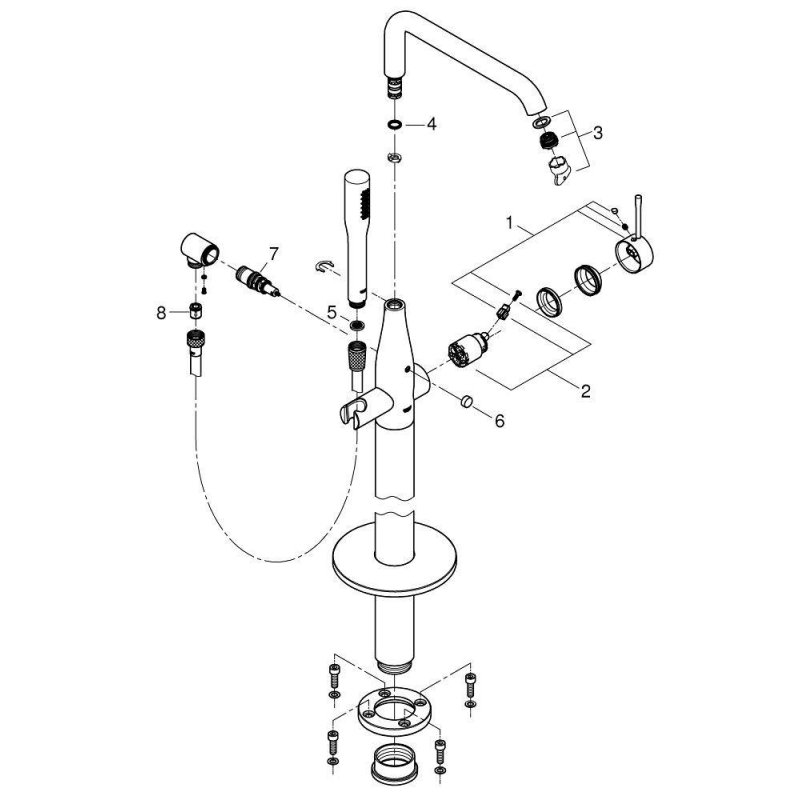 4
3
1
7
8
5
2
6