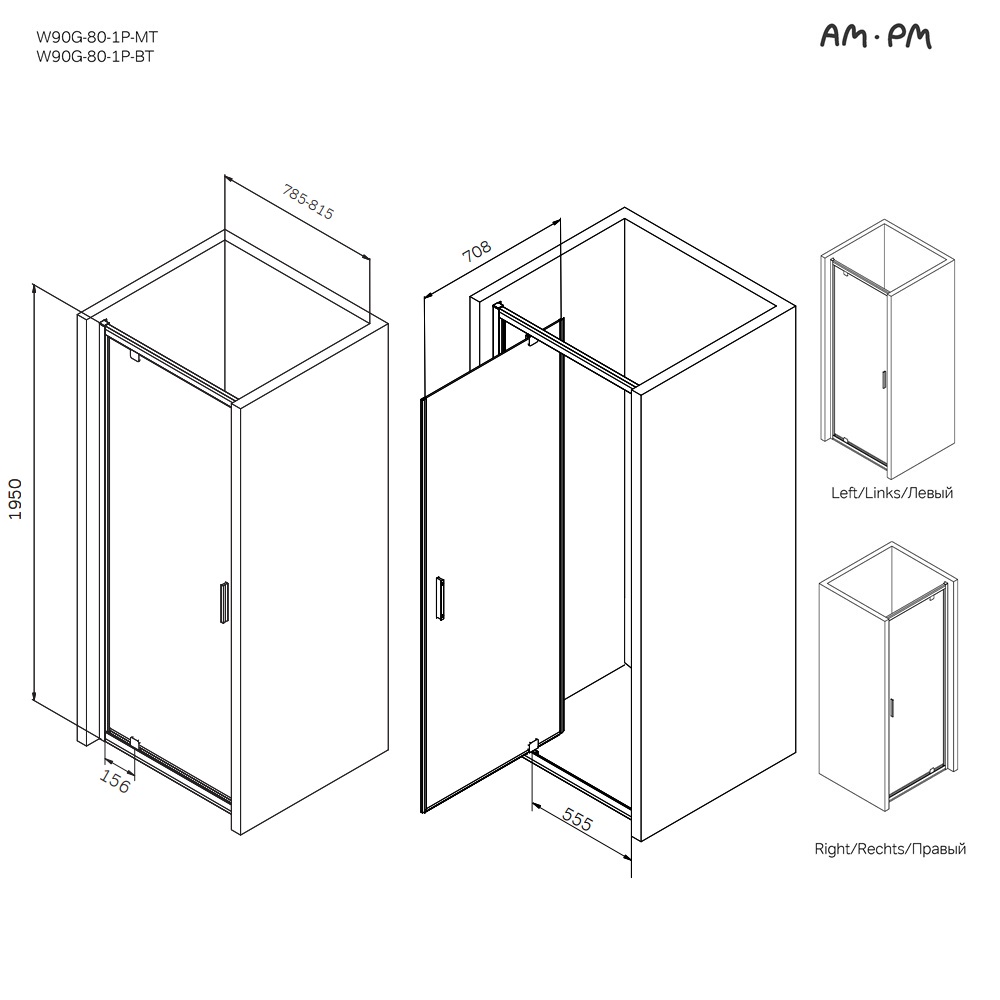 W90G-80-1P-MT
W90G-80-1P-BT

AM·PM

785-815

1950

156

708

555

Left/Links/Левый

Right/Rechts/Правый