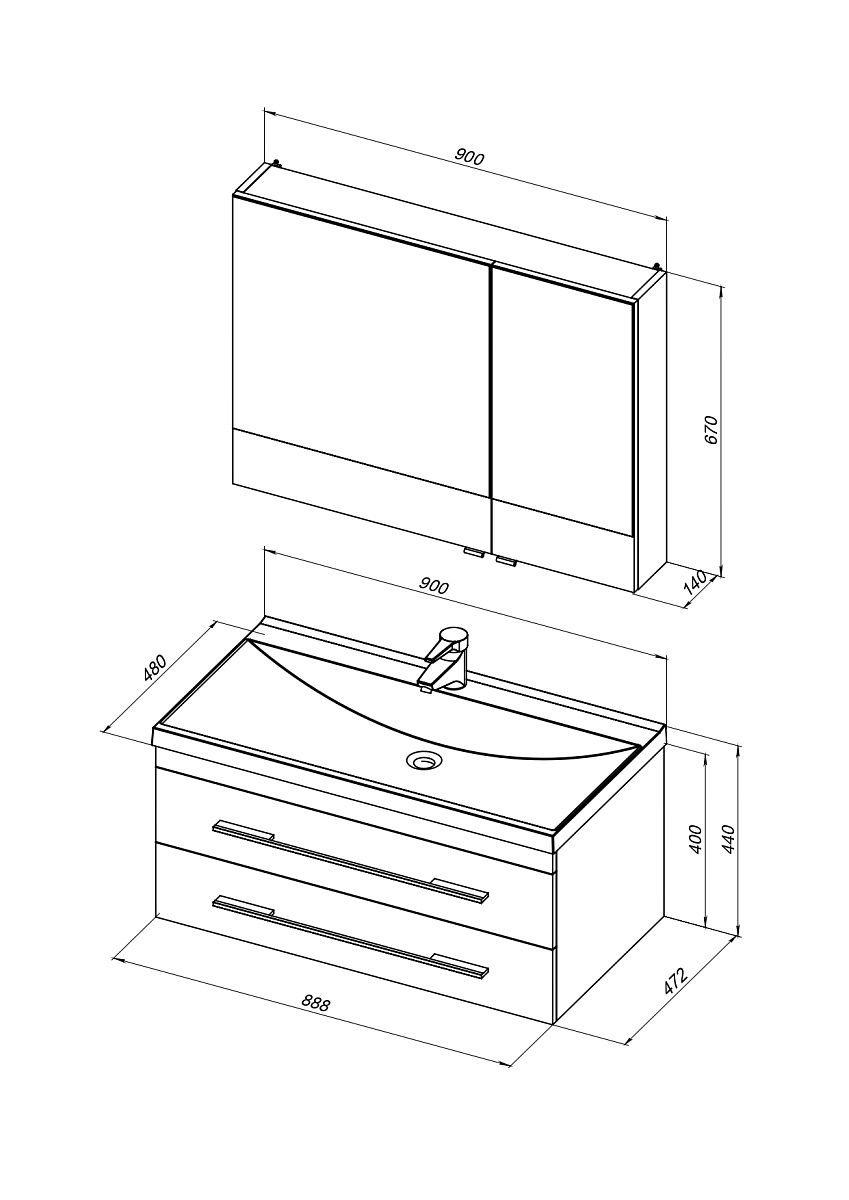 900
670
140
900
480
400
440
472
888