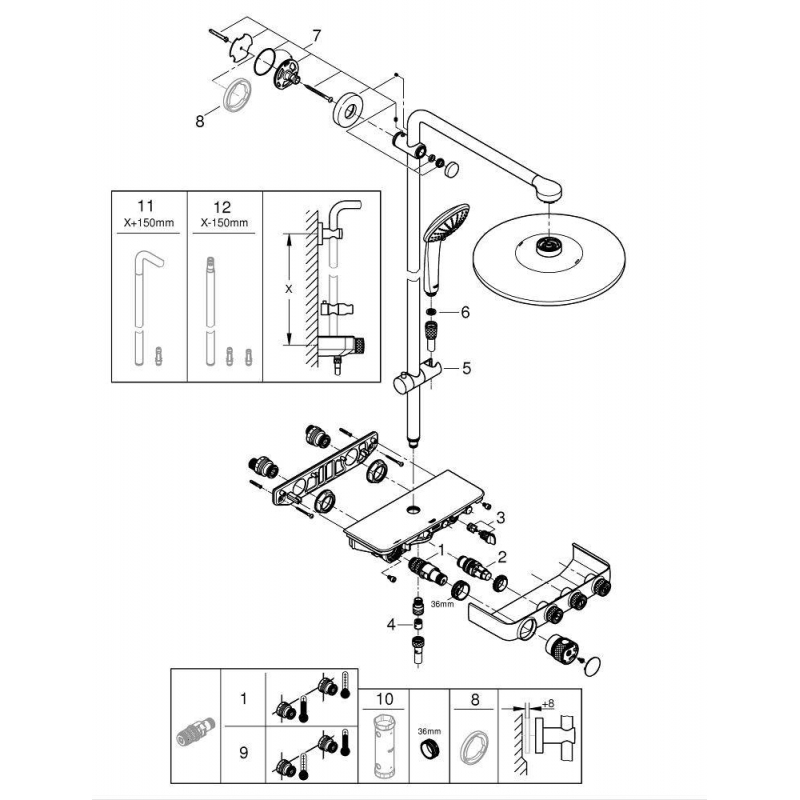 7
8
11
X+150mm
12
X-150mm
X
6
5
3
1
2
36mm
4
1
9
10
36mm
8
+8