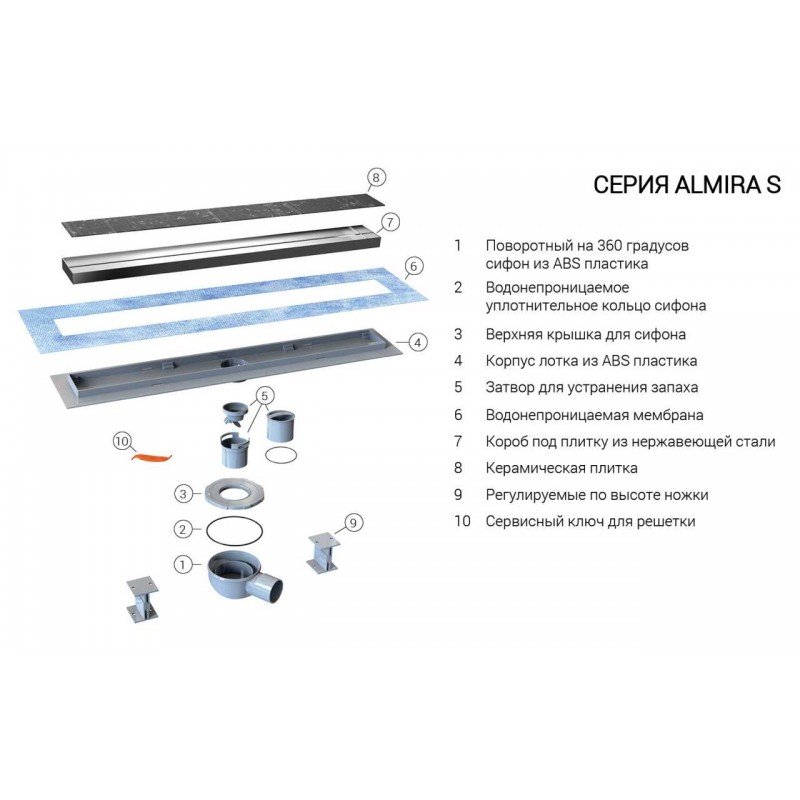 8
7
6
4
5
10
3
2
9
1

СЕРИЯ ALMIRA S

1 Поворотный на 360 градусов сифон из ABS пластика
2 Водонепроницаемое уплотнительное кольцо сифона
3 Верхняя крышка для сифона
4 Корпус лотка из ABS пластика
5 Затвор для устранения запаха
6 Водонепроницаемая мембрана
7 Короб под плитку из нержавеющей стали
8 Керамическая плитка
9 Регулируемые по высоте ножки
10 Сервисный ключ для решетки