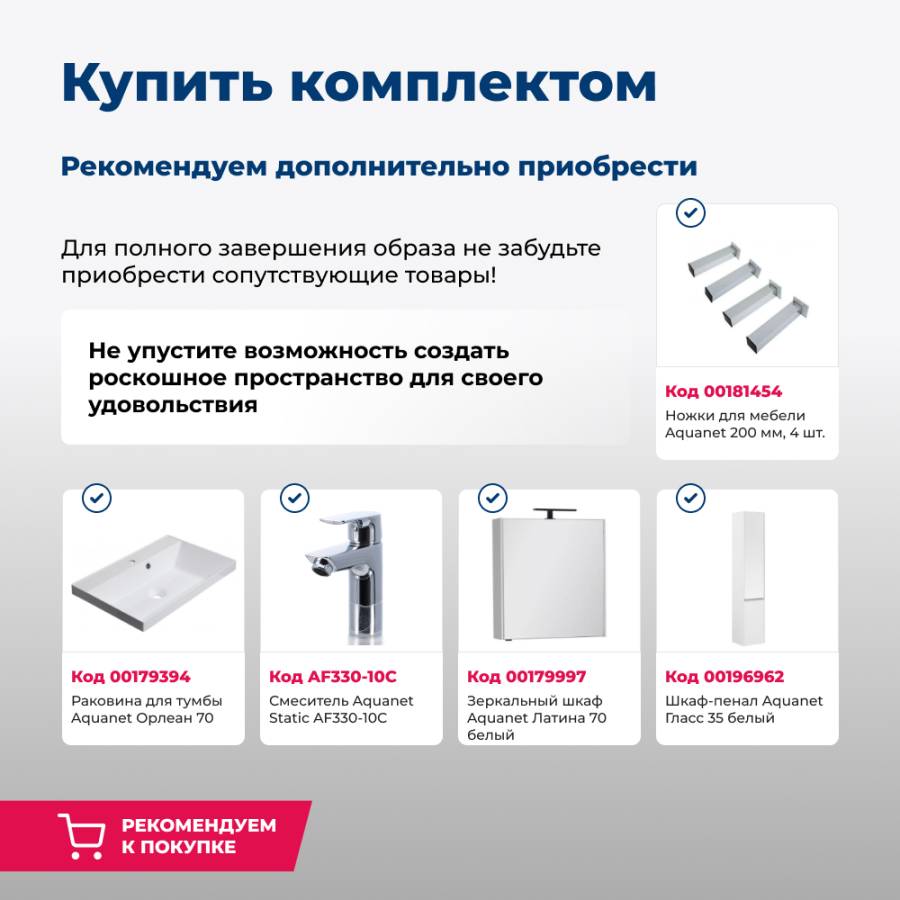 Купить комплектом

Рекомендуем дополнительно приобрести

Для полного завершения образа не забудьте приобрести сопутствующие товары!

Не упустите возможность создать роскошное пространство для своего удовольствия

Код 00181454
Ножки для мебели Aquanet 200 мм, 4 шт.

Код 00179394
Раковина для тумбы Aquanet Орлеан 70

Код AF330-10C
Смеситель Aquanet Static AF330-10C

Код 00179997
Зеркальный шкаф Aquanet Латина 70 белый

Код 00196962
Шкаф-пенал Aquanet Гласс 35 белый

РЕКОМЕНДУЕМ К ПОКУПКЕ