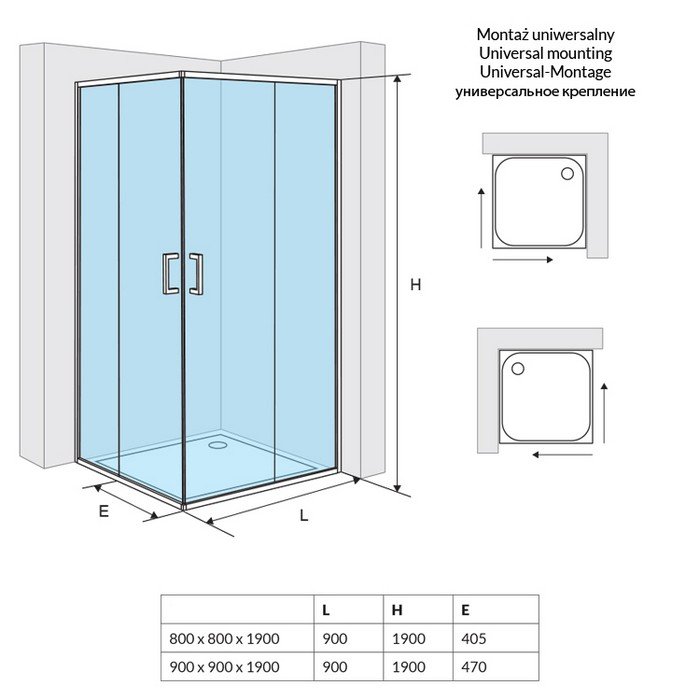 Montaż uniwersalny
Universal mounting
Universal-Montage
универсальное крепление

H

E

L

| | L | H | E |
|---|---|---|---|
| 800 x 800 x 1900 | 900 | 1900 | 405 |
| 900 x 900 x 1900 | 900 | 1900 | 470 |