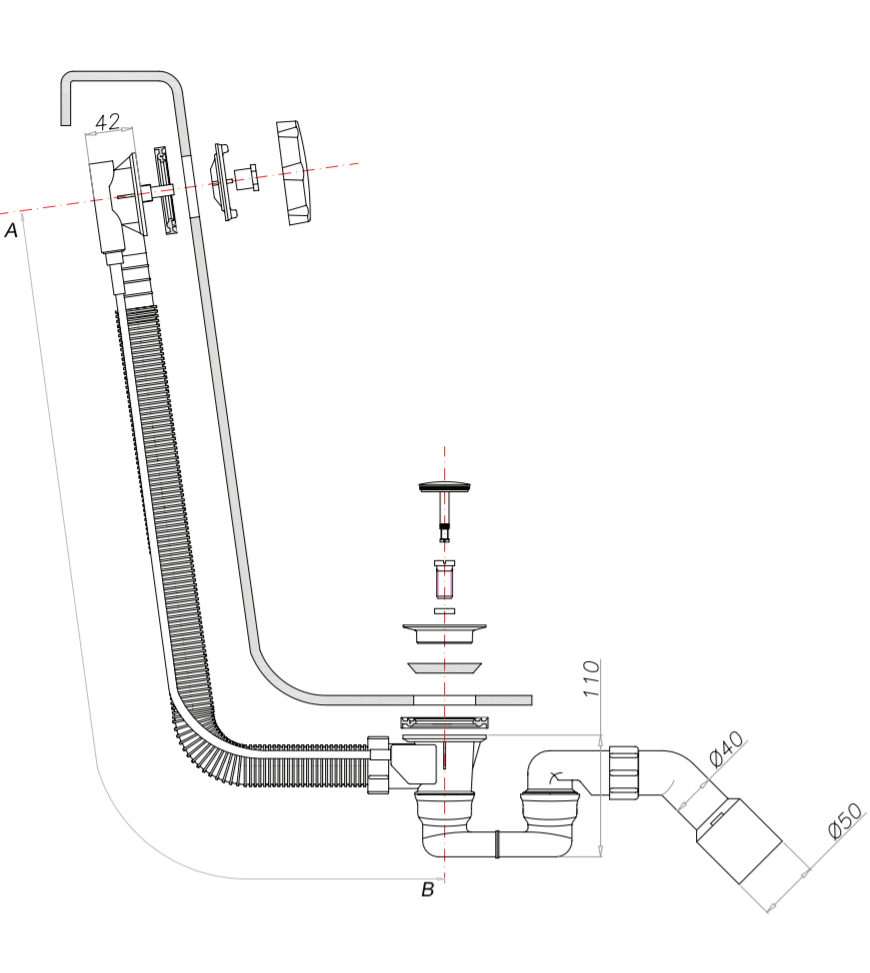 42
A
110
Ø40
Ø50
B