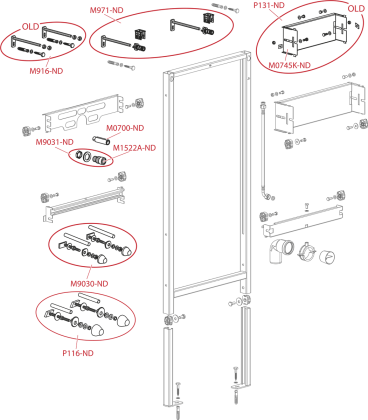 OLD
M916-ND
M971-ND
P131-ND
OLD
M0745K-ND
M0700-ND
M9031-ND
M1522A-ND
M9030-ND
P116-ND