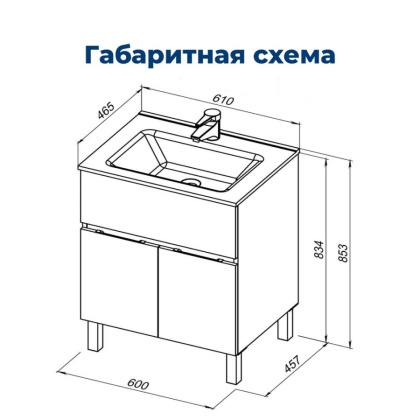 Габаритная схема

465

610

834

853

457

600